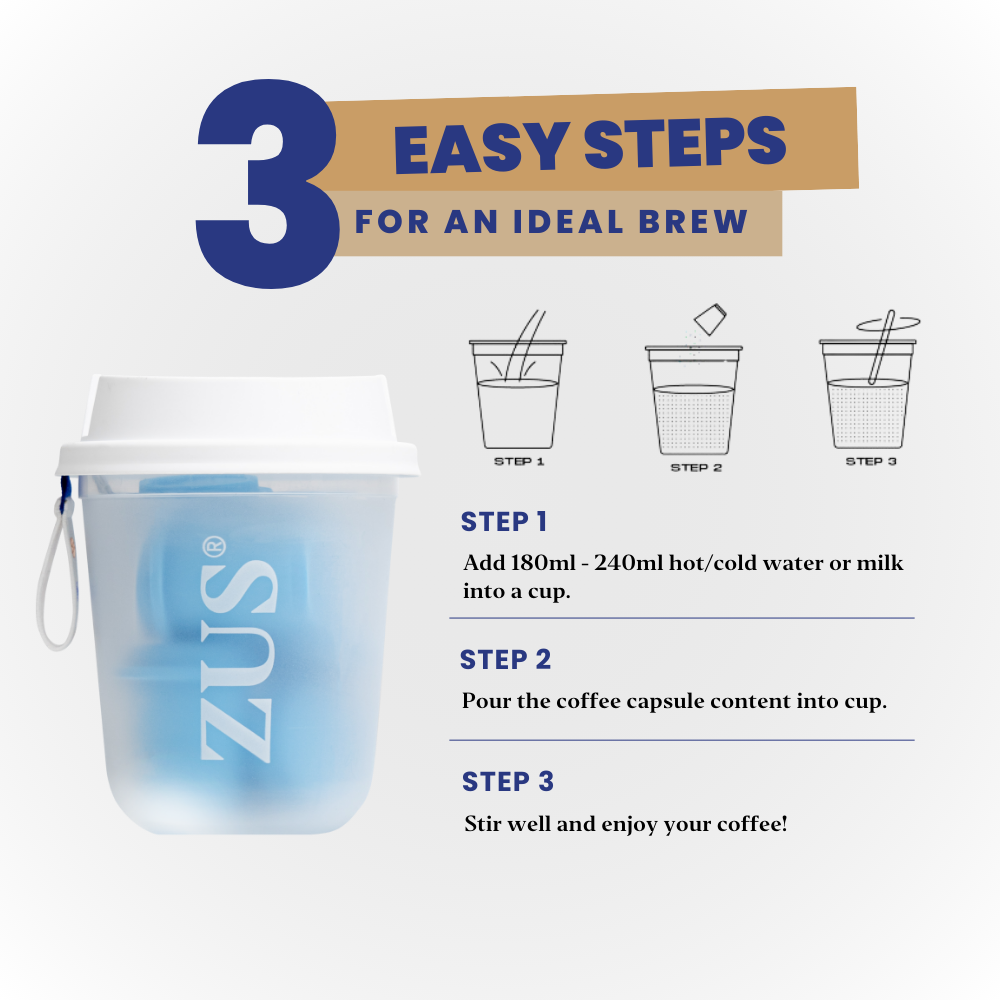 3 EASY STEPS
FOR AN IDEAL BREW

STEP 1
STEP 2
STEP 3

ZUS®

STEP 1
Add 180ml - 240ml hot/cold water or milk into a cup.

STEP 2
Pour the coffee capsule content into cup.

STEP 3
Stir well and enjoy your coffee!