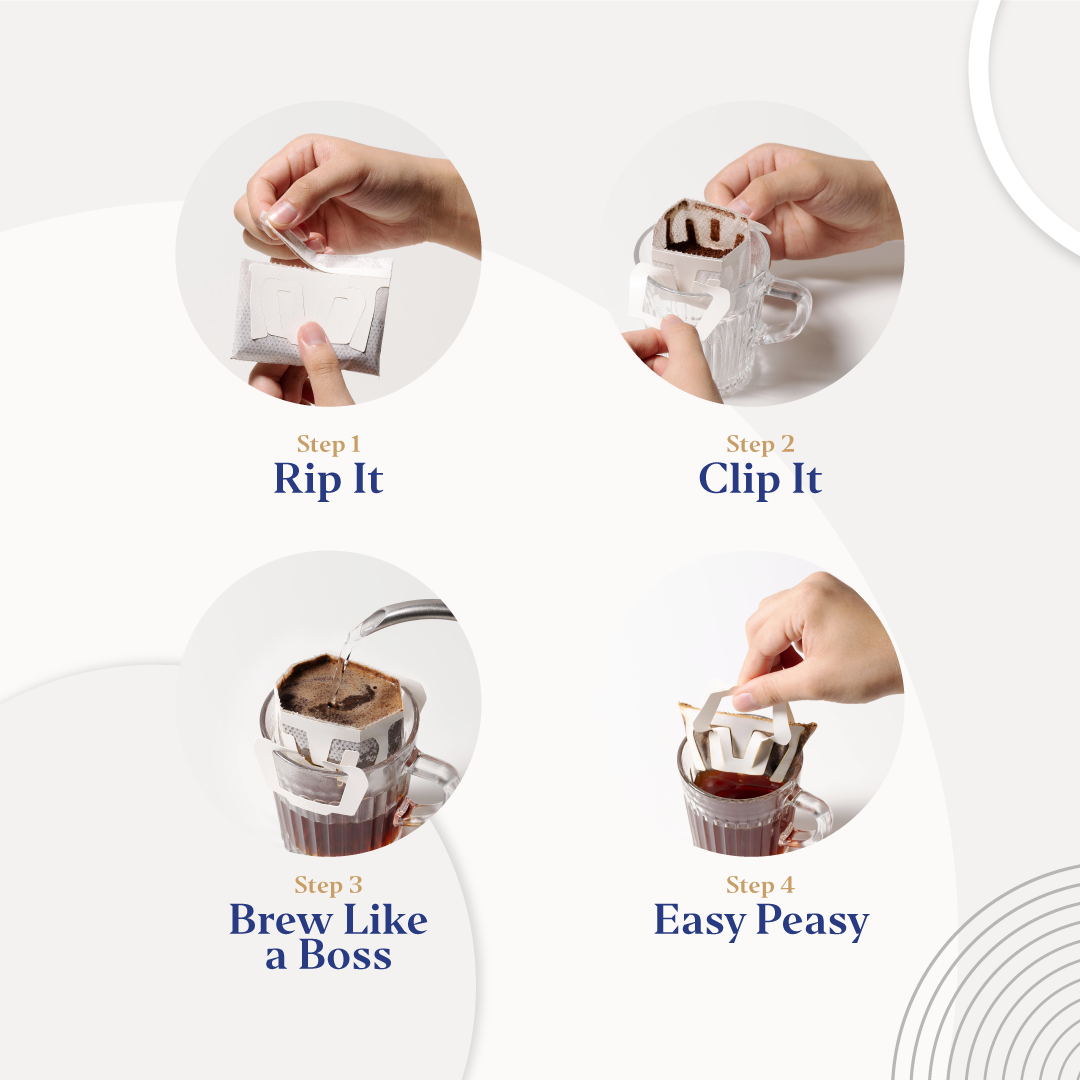 Step 1
Rip It

Step 2
Clip It

Step 3
Brew Like a Boss

Step 4
Easy Peasy