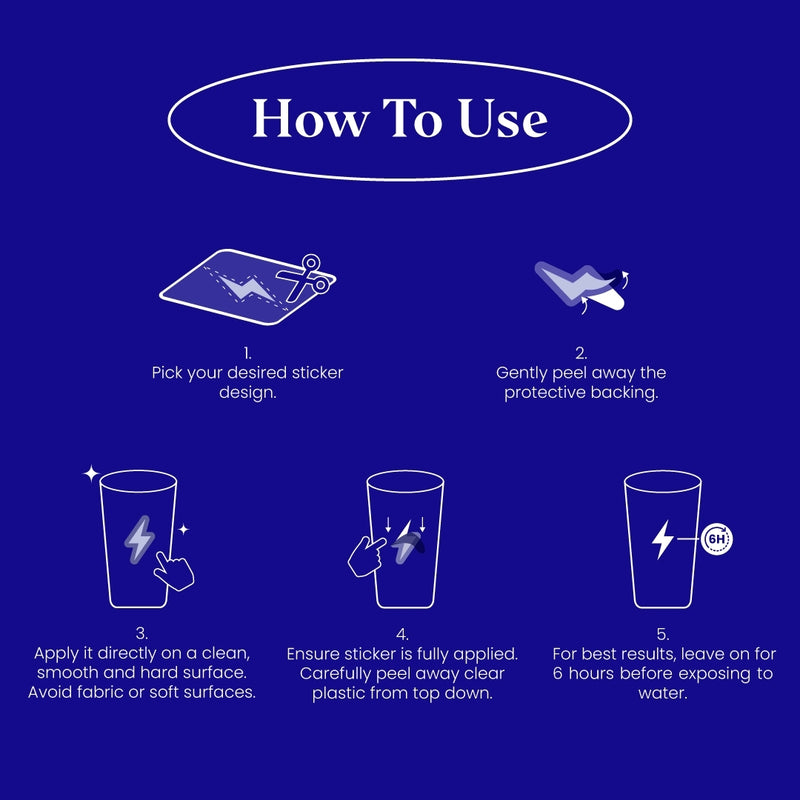 How To Use

1.
Pick your desired sticker design.

2.
Gently peel away the protective backing.

3.
Apply it directly on a clean, smooth and hard surface. Avoid fabric or soft surfaces.

4.
Ensure sticker is fully applied. Carefully peel away clear plastic from top down.

6H

5.
For best results, leave on for 6 hours before exposing to water.